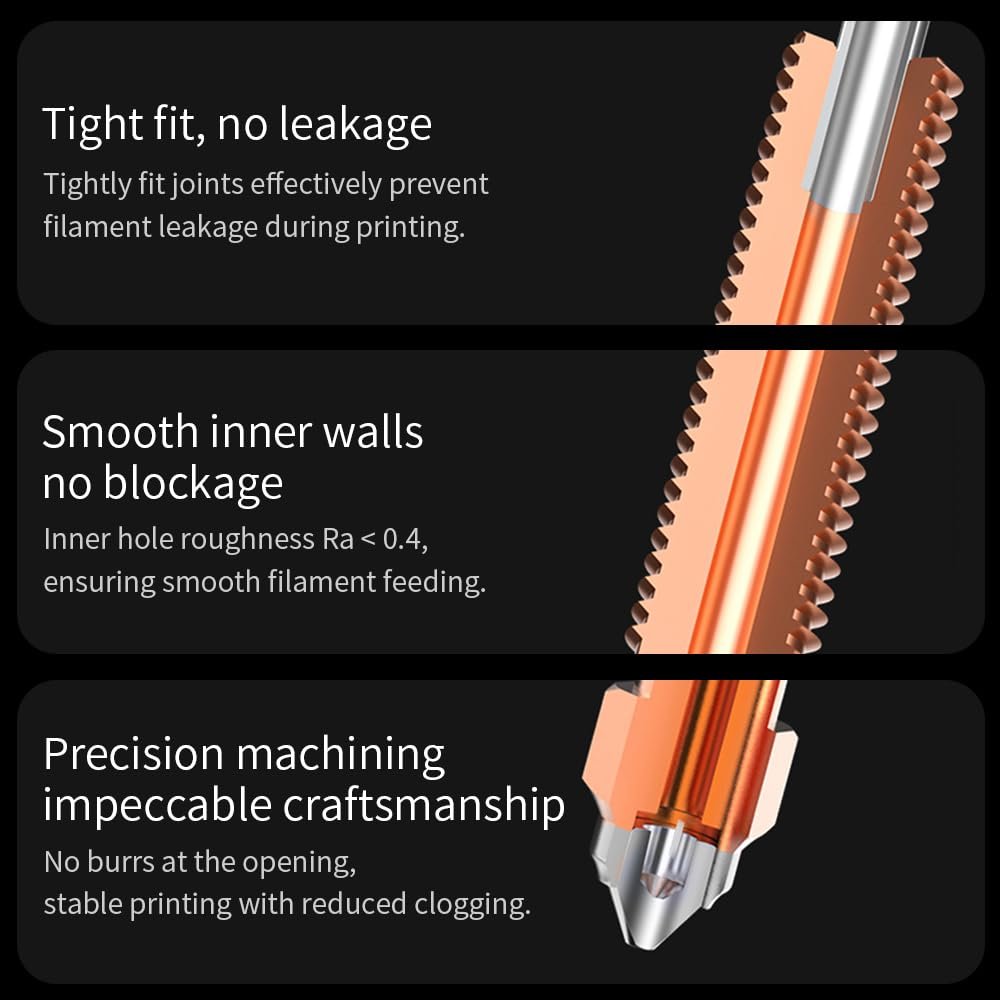 Tight fit, no leakage

Tightly fit joints effectively prevent filament leakage during printing.

Smooth inner walls
no blockage

Inner hole roughness Ra < 0.4, ensuring smooth filament feeding.

Precision machining
impeccable craftsmanship

No burrs at the opening,
stable printing with reduced clogging.